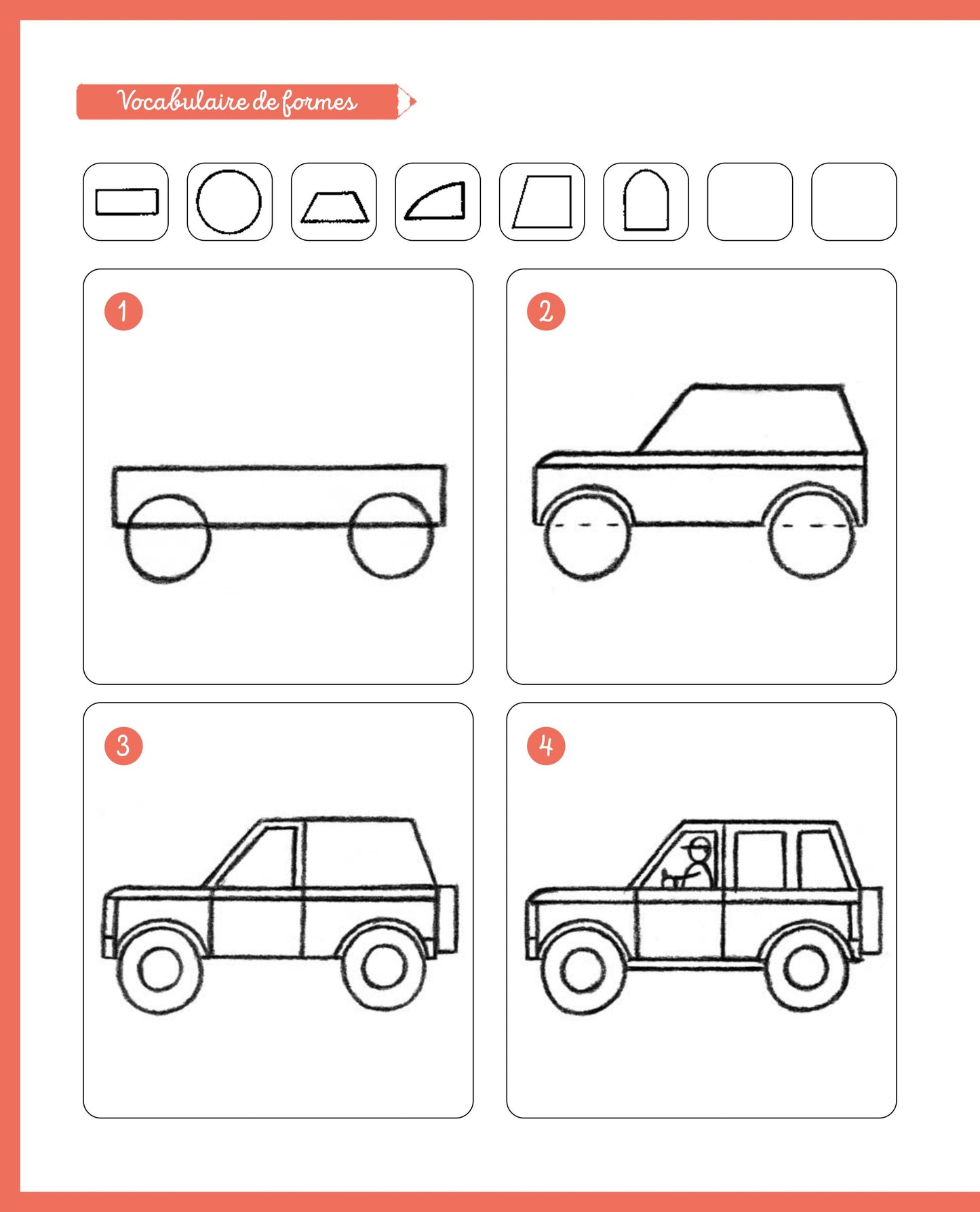 Vocabulaire de formes

1

2

3

4