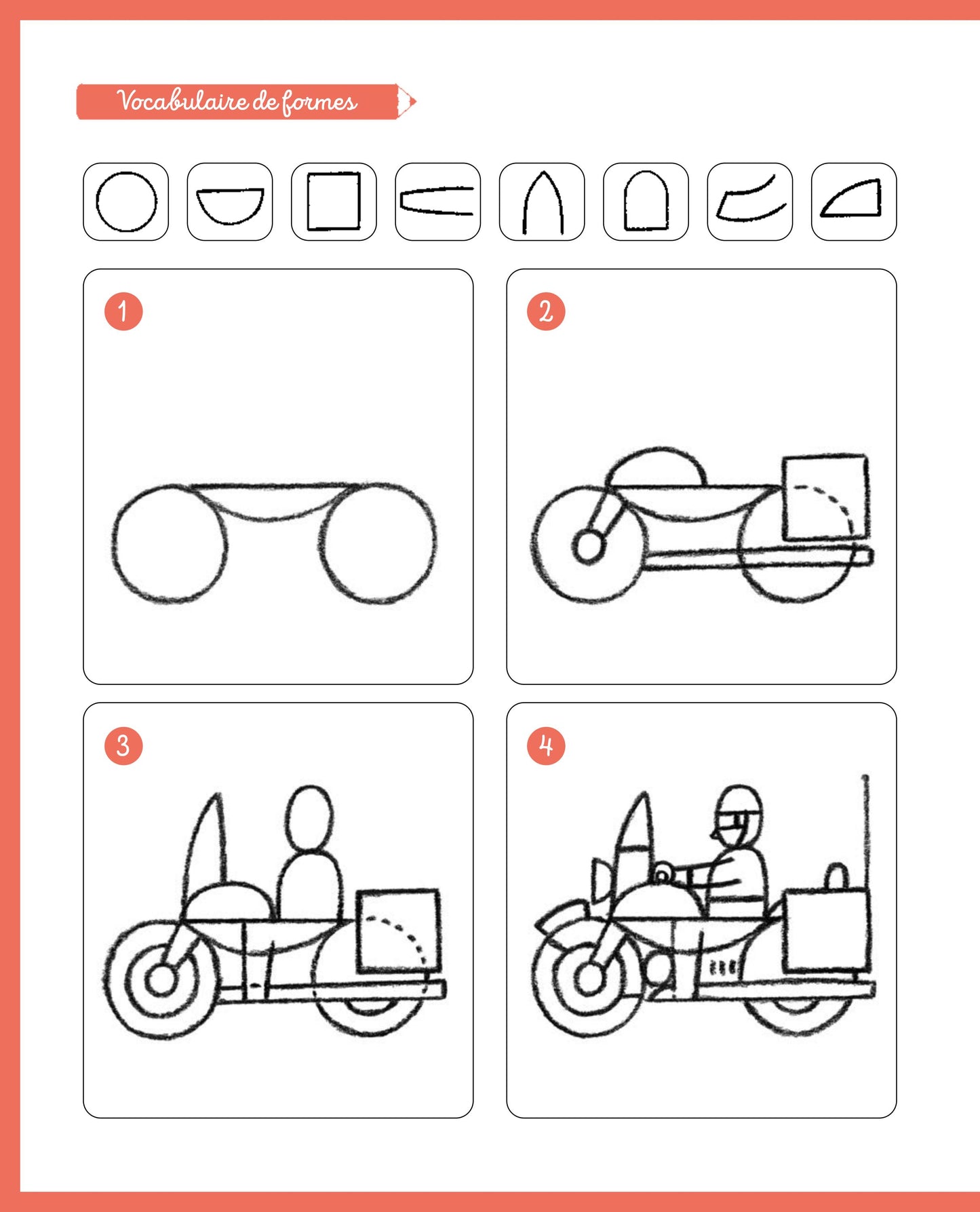 Vocabulaire de formes

1

2

3

4